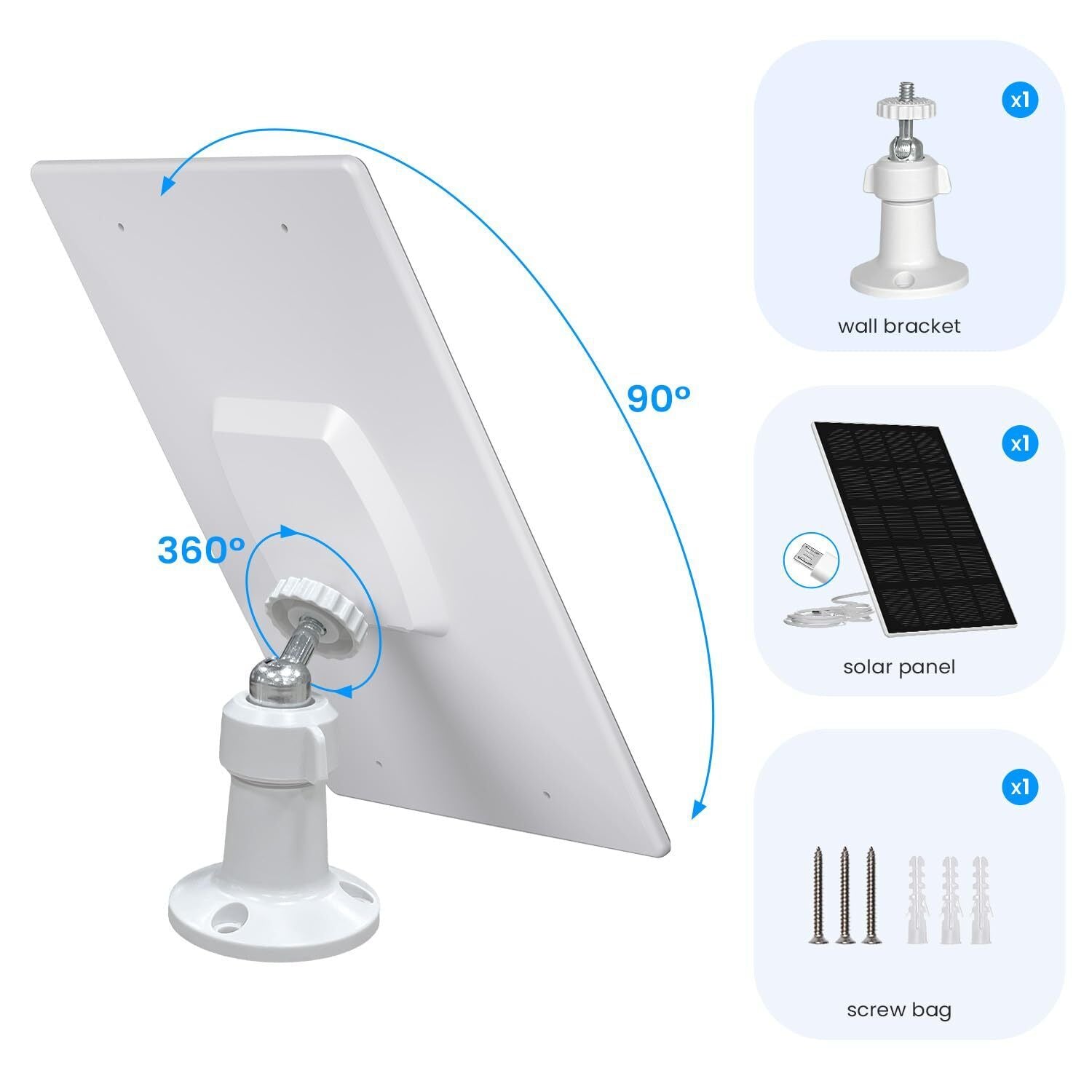 90°

360°

x1

wall bracket

x1

solar panel

x1

screw bag