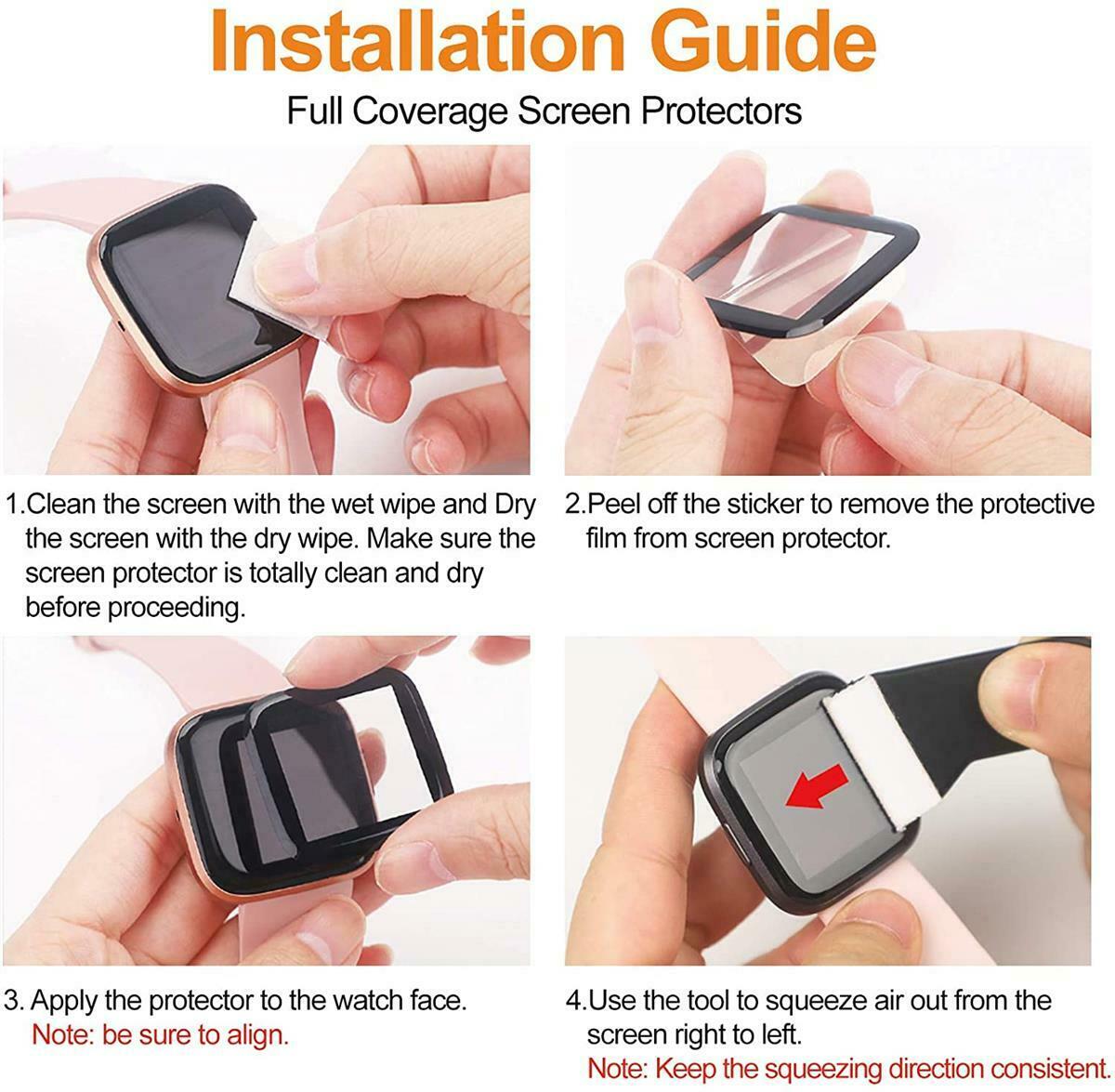 Installation Guide
Full Coverage Screen Protectors

1.Clean the screen with the wet wipe and Dry the screen with the dry wipe. Make sure the screen protector is totally clean and dry before proceeding.

2.Peel off the sticker to remove the protective film from screen protector.

3. Apply the protector to the watch face.
Note: be sure to align.

4.Use the tool to squeeze air out from the screen right to left.
Note: Keep the squeezing direction consistent.