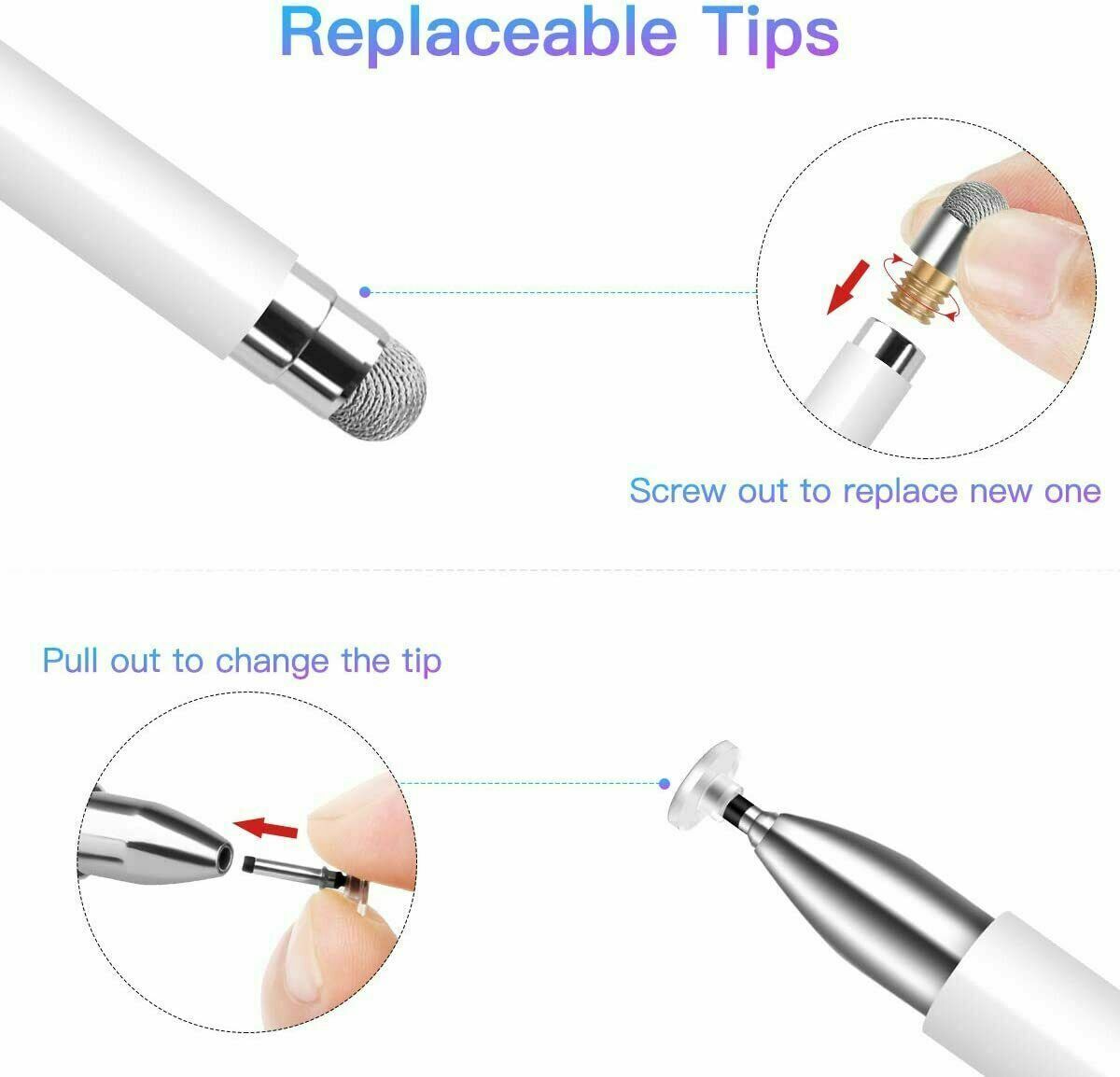 Replaceable Tips

Screw out to replace new one

Pull out to change the tip