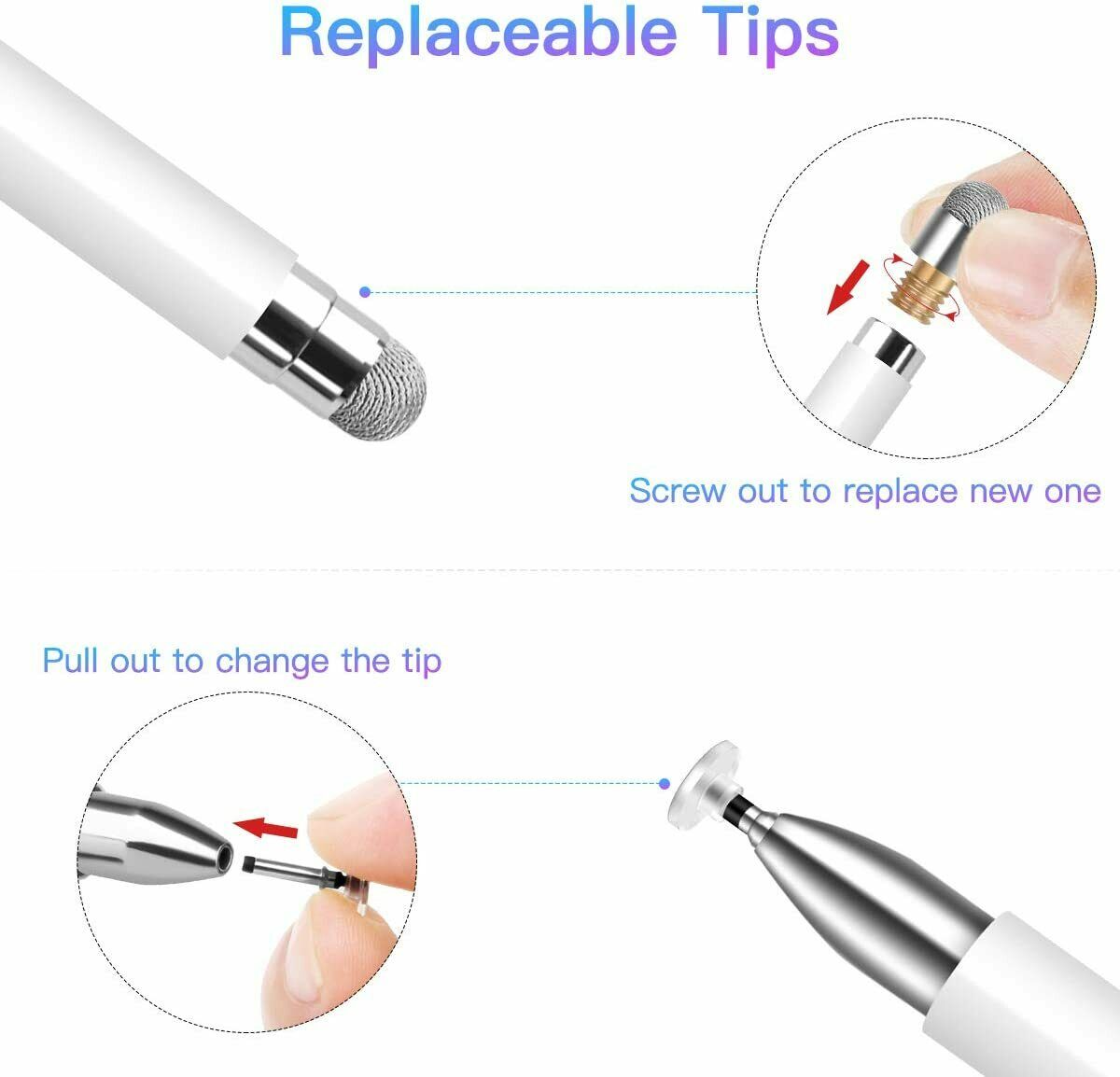 Replaceable Tips

Screw out to replace new one

Pull out to change the tip