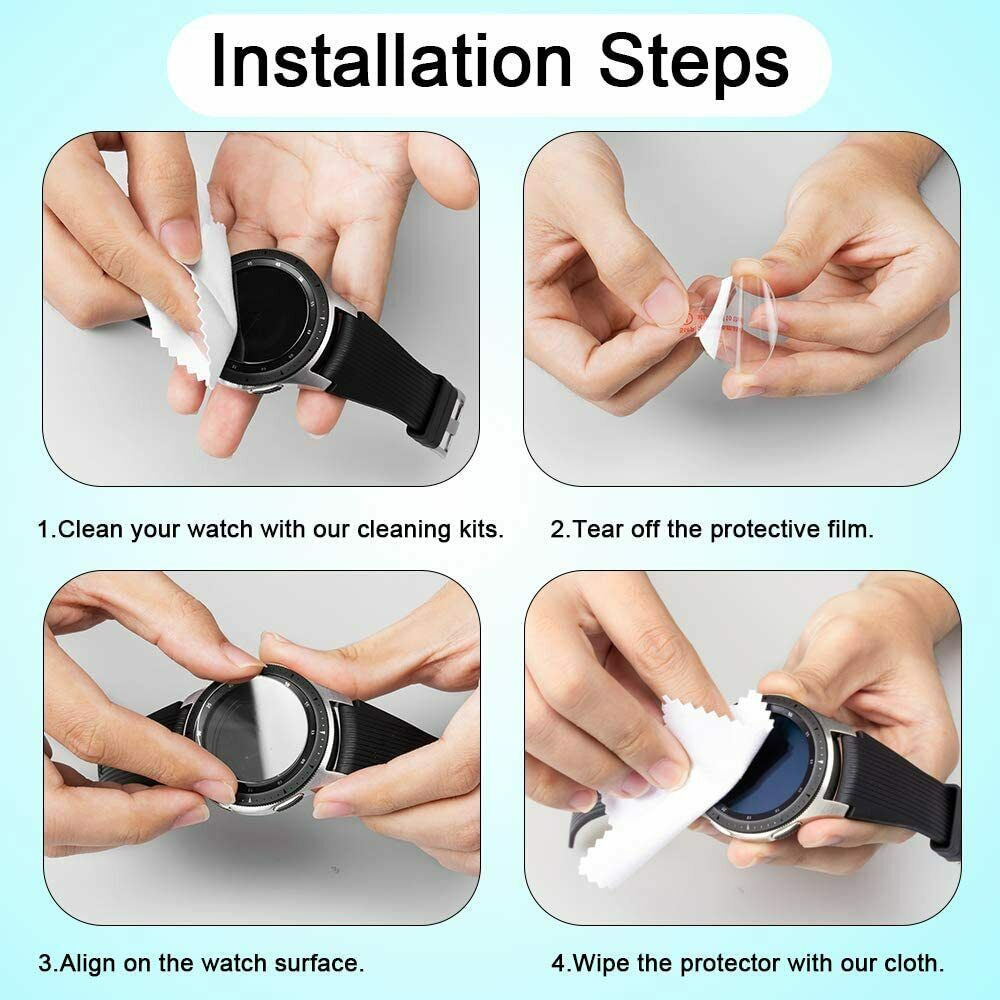 Installation Steps

1.Clean your watch with our cleaning kits.

2.Tear off the protective film.

3.Align on the watch surface.

4.Wipe the protector with our cloth.