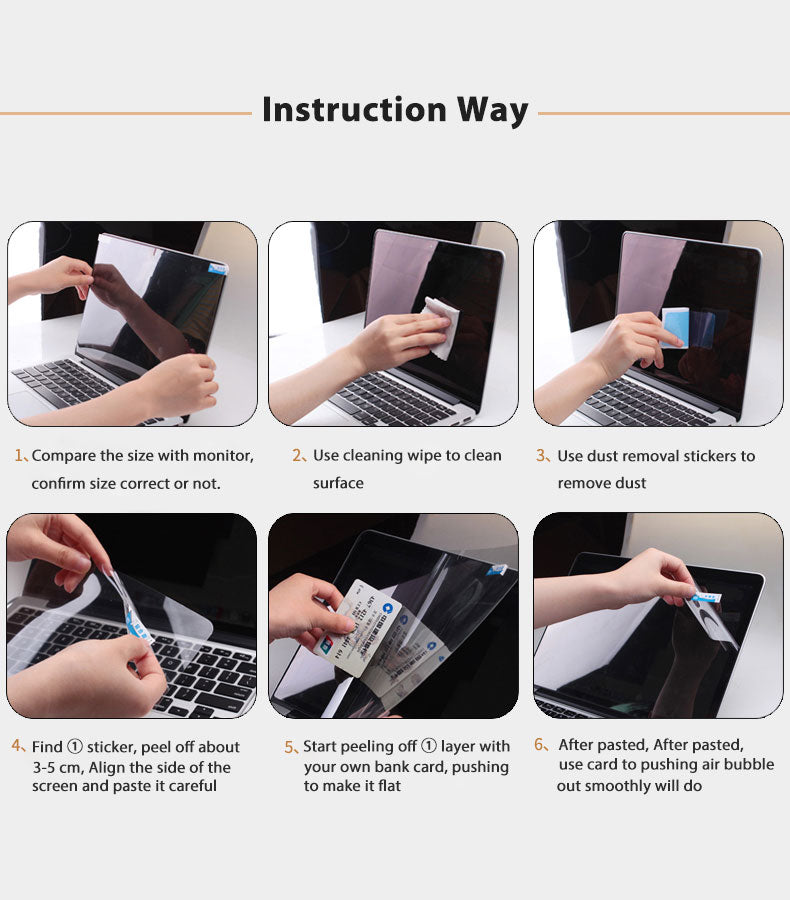 Instruction Way

1、Compare the size with monitor, confirm size correct or not.

2、Use cleaning wipe to clean surface

3、Use dust removal stickers to remove dust

4、Find ① sticker, peel off about 3-5 cm, Align the side of the screen and paste it careful

5、Start peeling off ① layer with your own bank card, pushing to make it flat

6、After pasted, After pasted, use card to pushing air bubble out smoothly will do