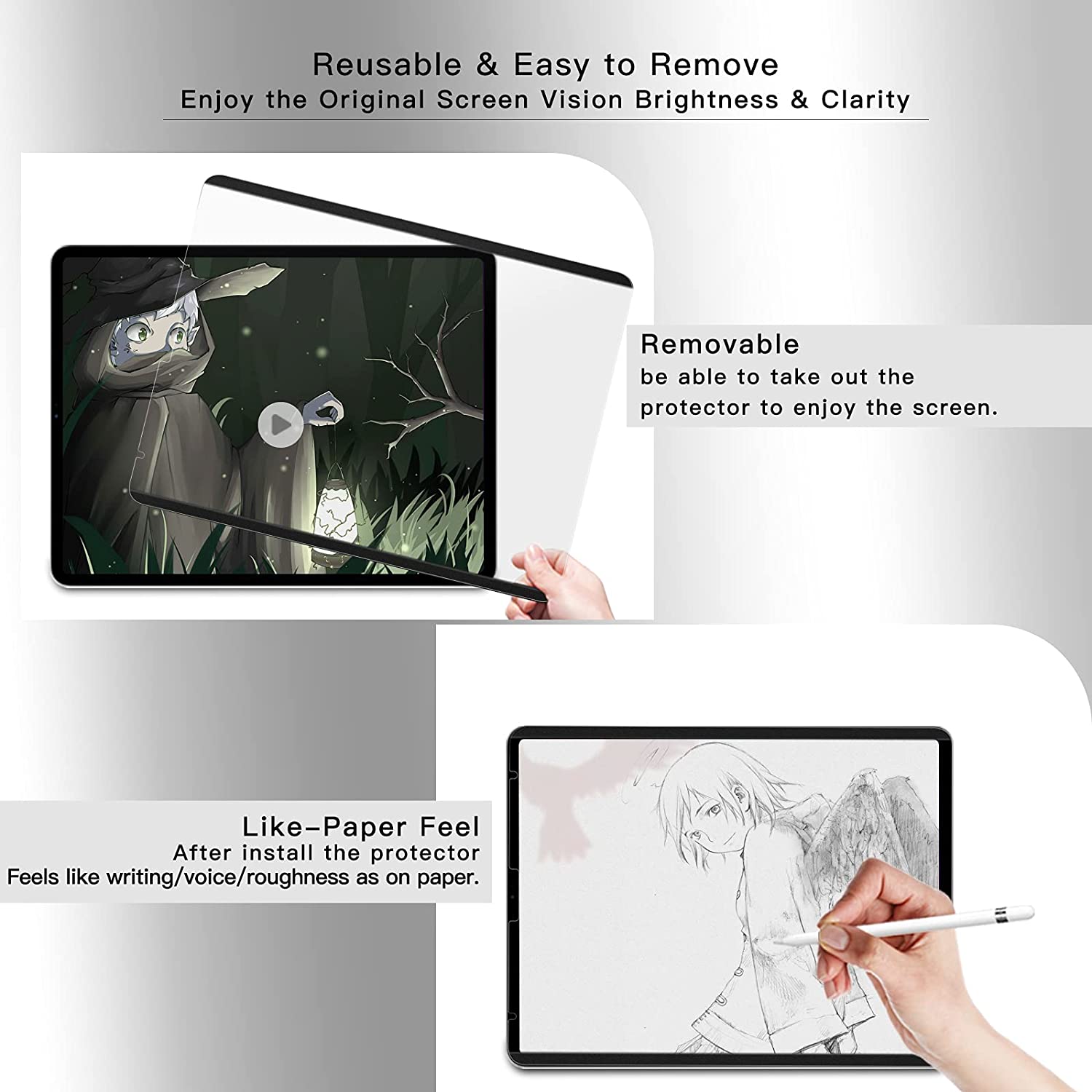 Reusable & Easy to Remove
Enjoy the Original Screen Vision Brightness & Clarity

Removable
be able to take out the protector to enjoy the screen.

Like-Paper Feel
After install the protector
Feels like writing/voice/roughness as on paper.