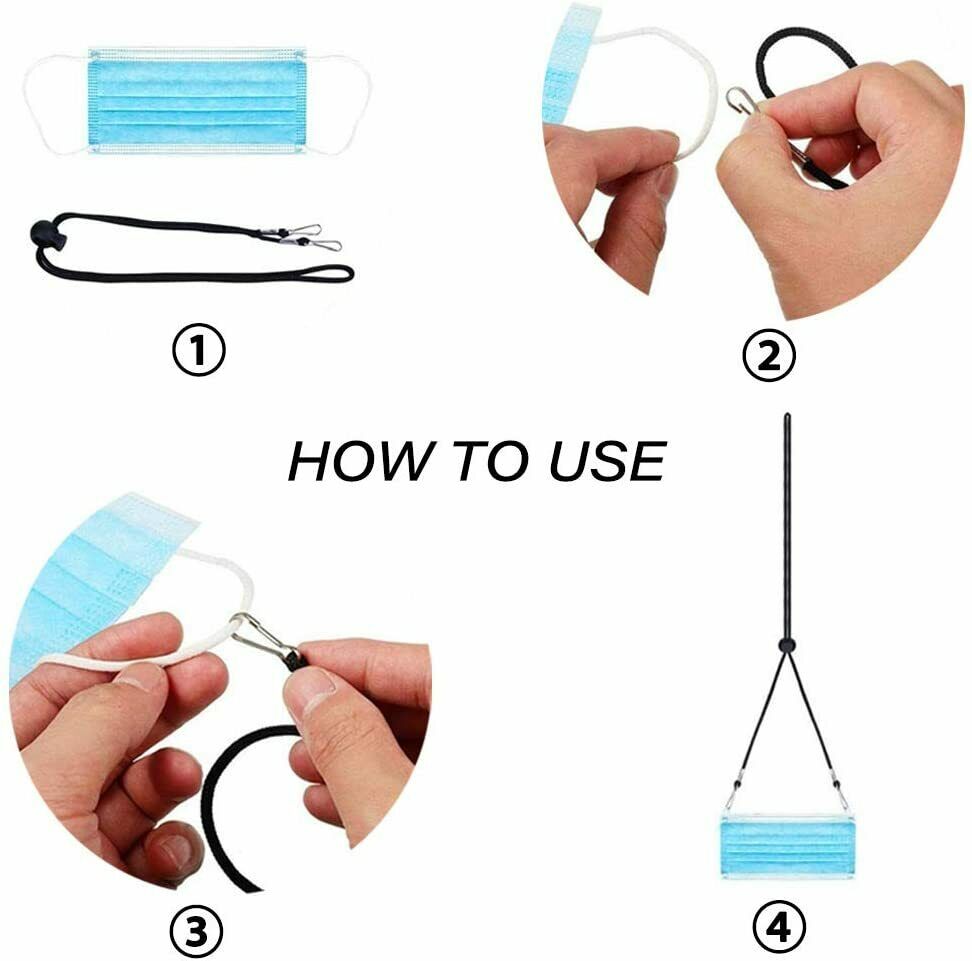 ①

②

HOW TO USE

③

④