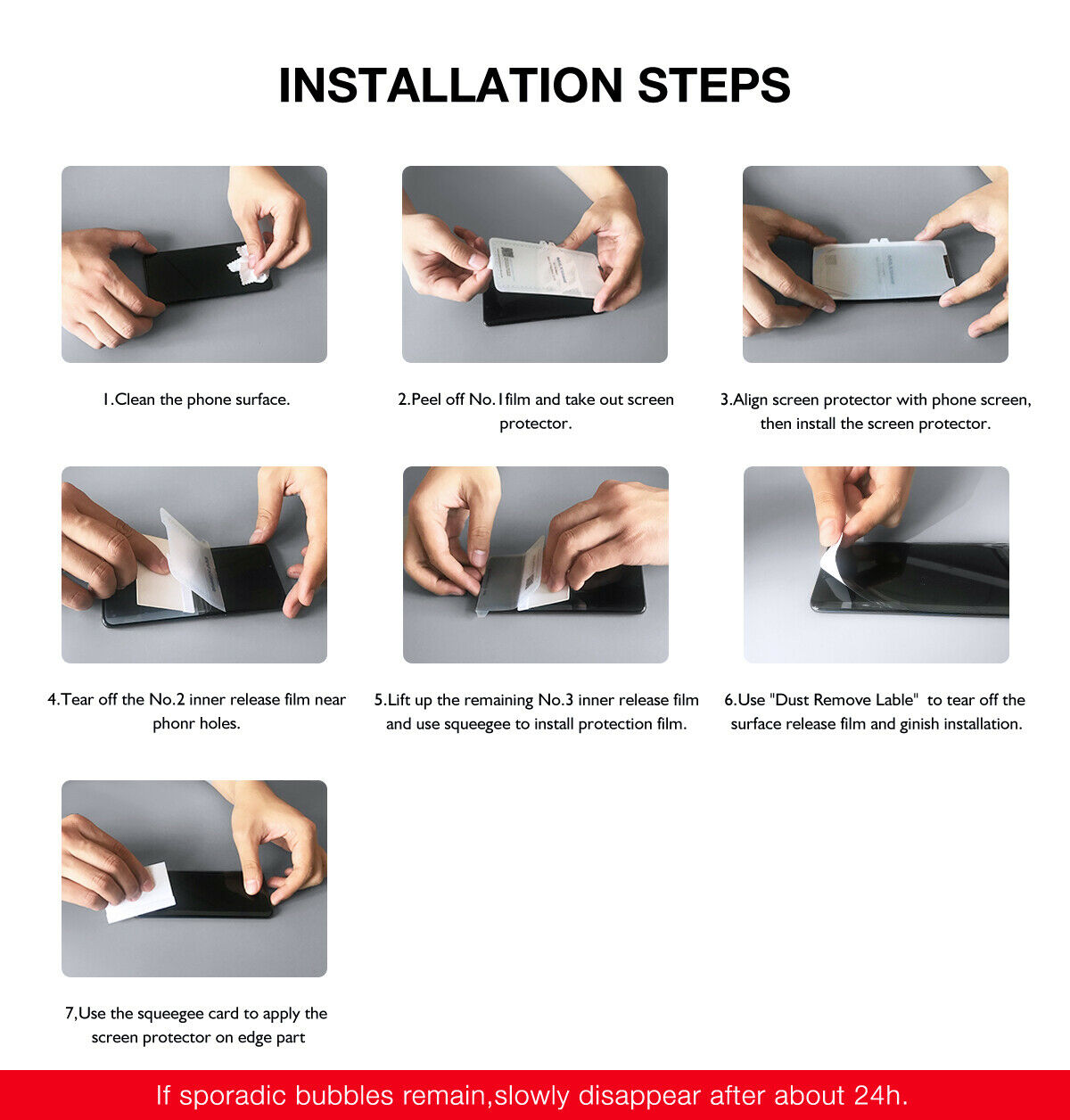 INSTALLATION STEPS

1.Clean the phone surface.

2.Peel off No.1film and take out screen protector.

3.Align screen protector with phone screen, then install the screen protector.

4.Tear off the No.2 inner release film near phonr holes.

5.Lift up the remaining No.3 inner release film and use squeegee to install protection film.

6.Use "Dust Remove Lable" to tear off the surface release film and ginish installation.

7,Use the squeegee card to apply the screen protector on edge part

If sporadic bubbles remain,slowly disappear after about 24h.