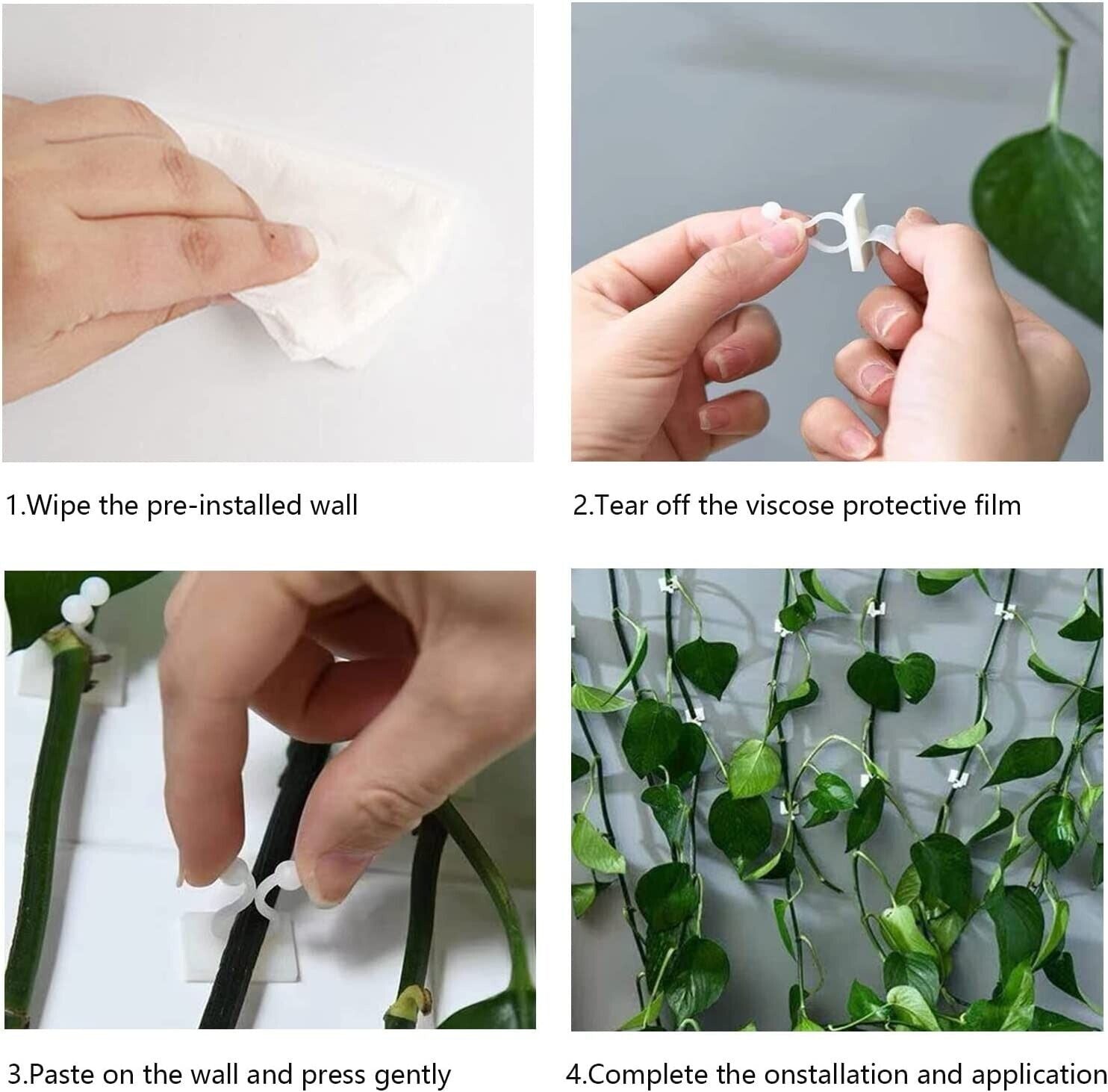 1.Wipe the pre-installed wall

2.Tear off the viscose protective film

3.Paste on the wall and press gently

4.Complete the onstallation and application