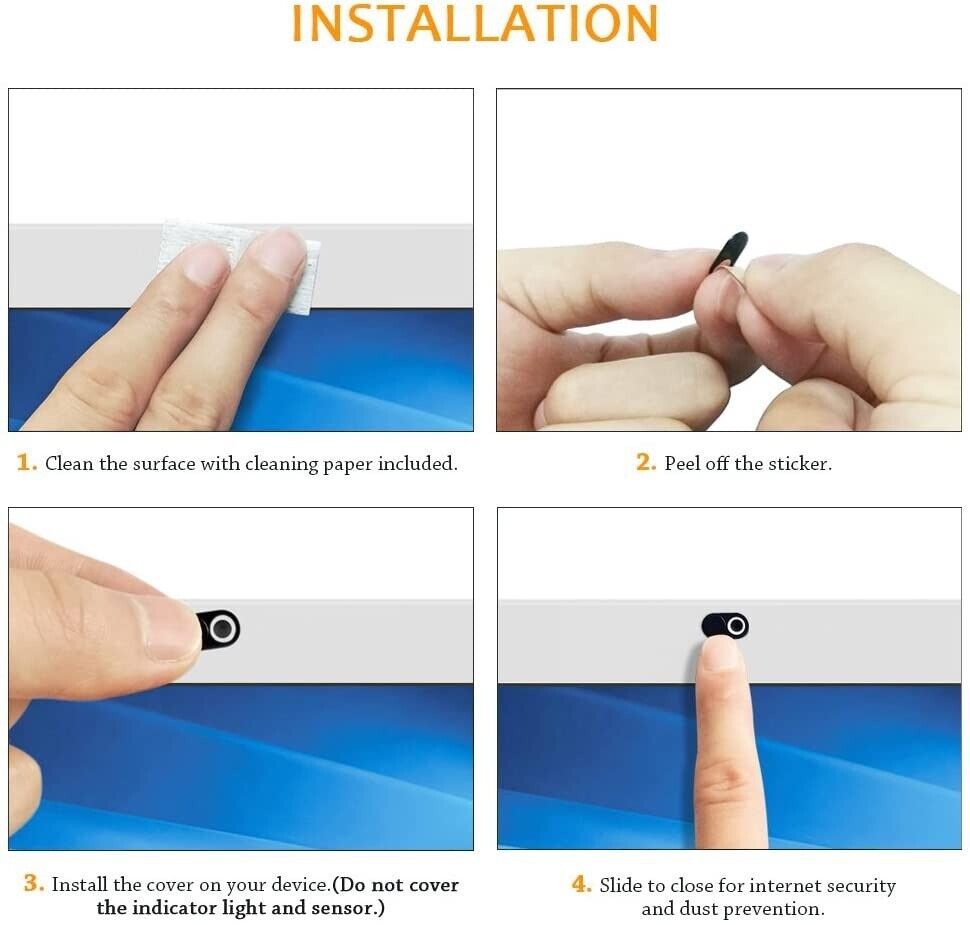 INSTALLATION

1. Clean the surface with cleaning paper included.

2. Peel off the sticker.

3. Install the cover on your device.(Do not cover the indicator light and sensor.)

4. Slide to close for internet security and dust prevention.