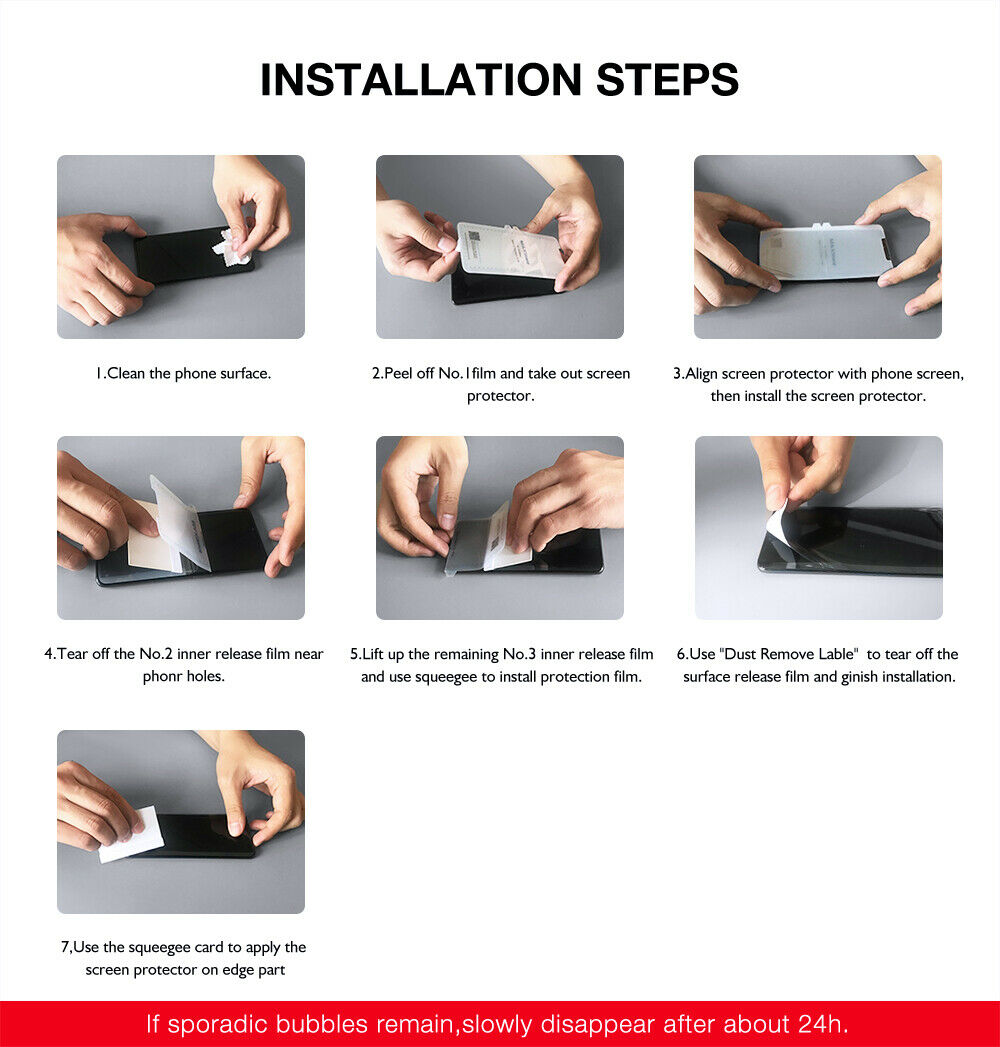 INSTALLATION STEPS

1.Clean the phone surface.

2.Peel off No.1film and take out screen protector.

3.Align screen protector with phone screen, then install the screen protector.

4.Tear off the No.2 inner release film near phonr holes.

5.Lift up the remaining No.3 inner release film and use squeegee to install protection film.

6.Use "Dust Remove Lable" to tear off the surface release film and ginish installation.

7,Use the squeegee card to apply the screen protector on edge part

If sporadic bubbles remain,slowly disappear after about 24h.