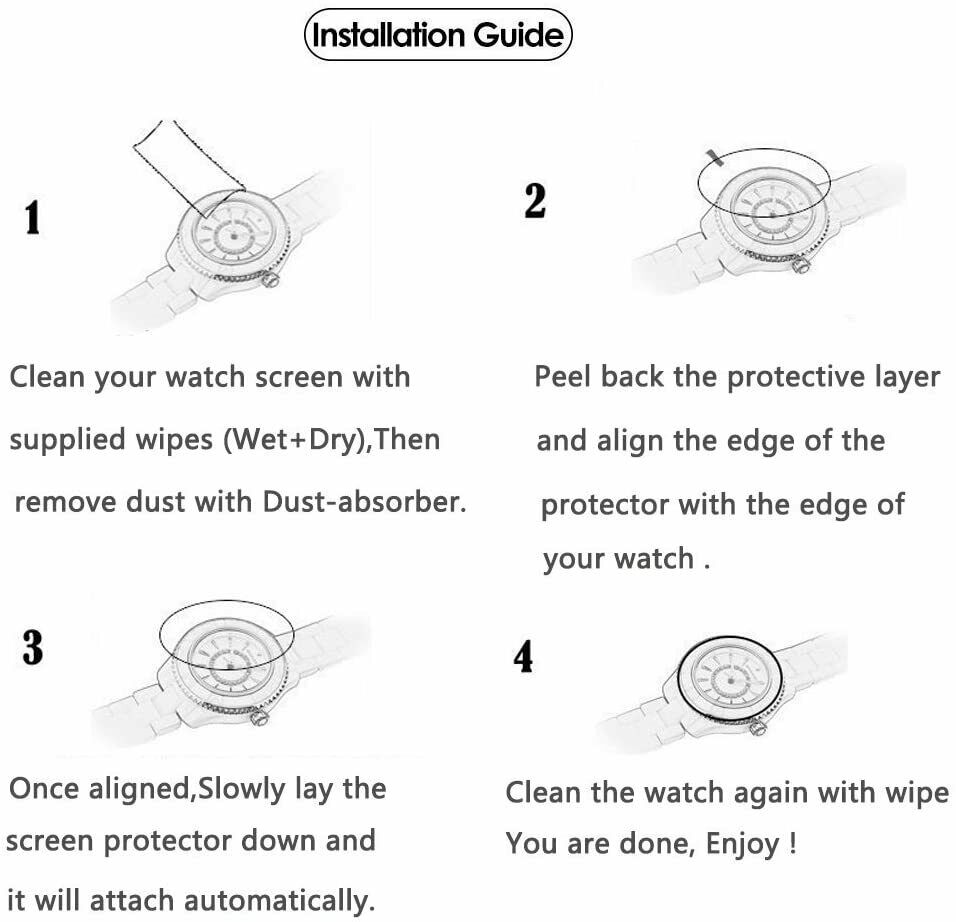 Installation Guide

1

Clean your watch screen with supplied wipes (Wet+Dry),Then remove dust with Dust-absorber.

2

Peel back the protective layer and align the edge of the protector with the edge of your watch .

3

Once aligned,Slowly lay the screen protector down and it will attach automatically.

4

Clean the watch again with wipe You are done, Enjoy !