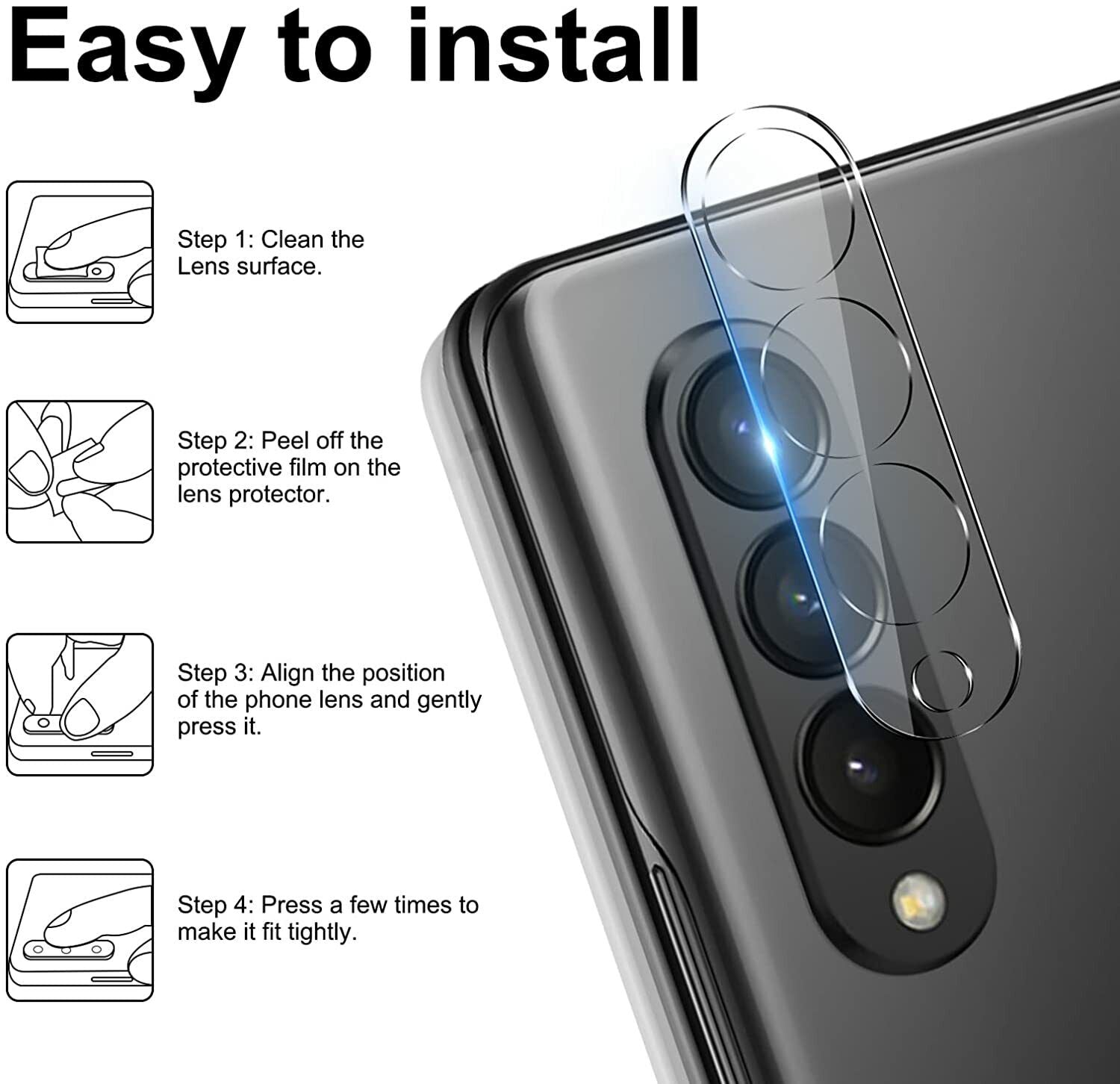 Easy to install

Step 1: Clean the Lens surface.

Step 2: Peel off the protective film on the lens protector.

Step 3: Align the position of the phone lens and gently press it.

Step 4: Press a few times to make it fit tightly.