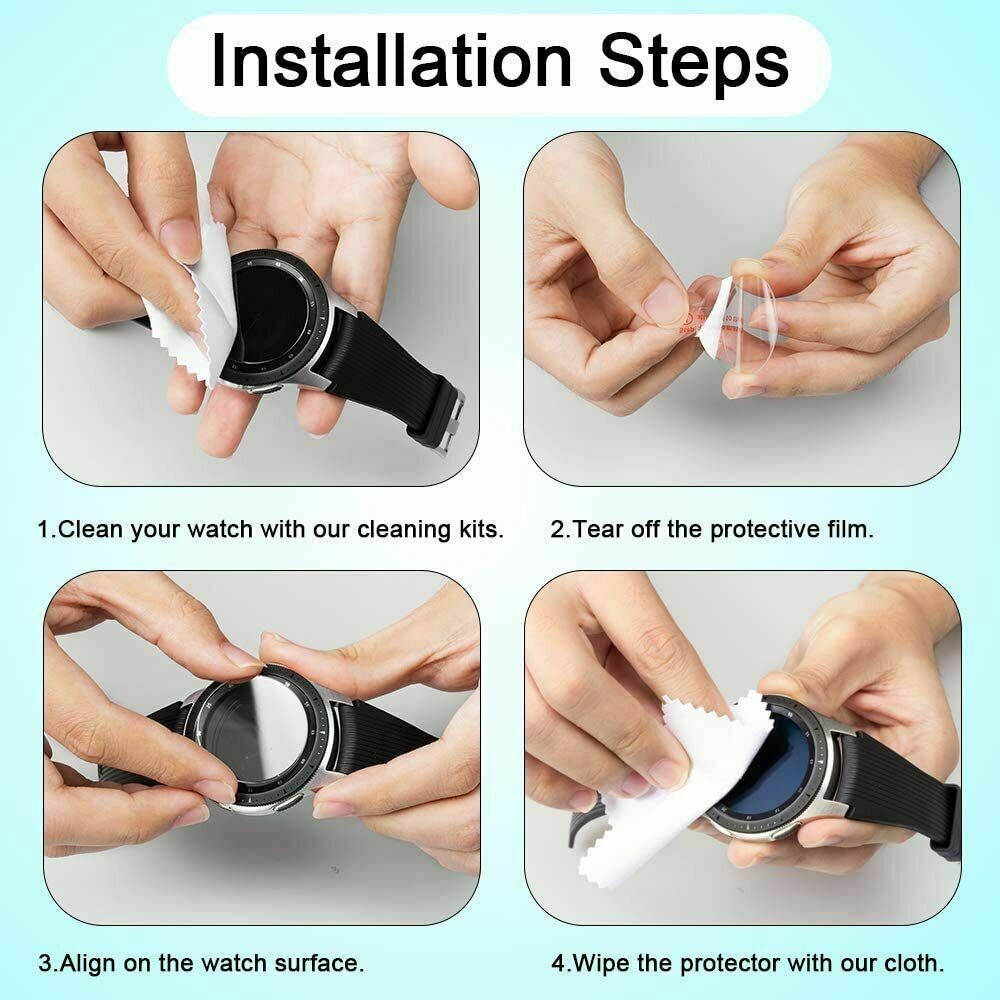 Installation Steps

1.Clean your watch with our cleaning kits.

2.Tear off the protective film.

3.Align on the watch surface.

4.Wipe the protector with our cloth.