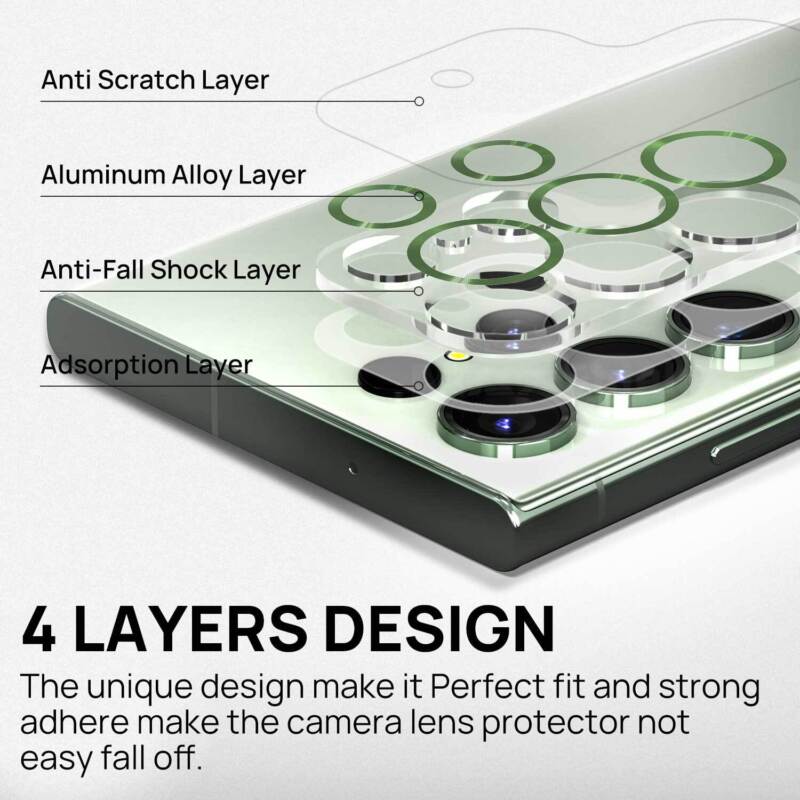 Anti Scratch Layer

Aluminum Alloy Layer

Anti-Fall Shock Layer

Adsorption Layer

4 LAYERS DESIGN

The unique design make it Perfect fit and strong adhere make the camera lens protector not easy fall off.