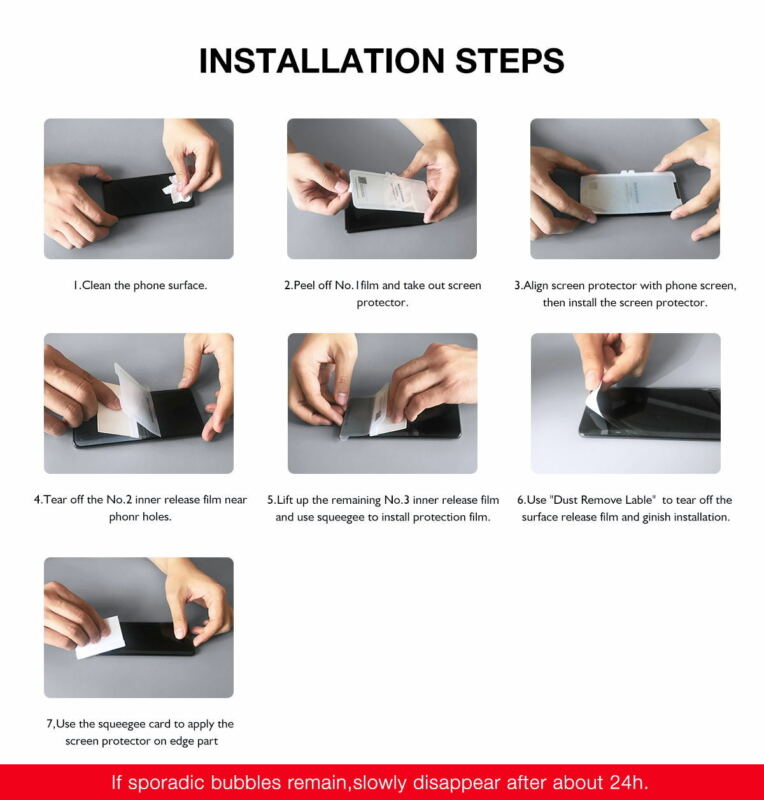 INSTALLATION STEPS

1.Clean the phone surface.

2.Peel off No.1film and take out screen protector.

3.Align screen protector with phone screen, then install the screen protector.

4.Tear off the No.2 inner release film near phonr holes.

5.Lift up the remaining No.3 inner release film and use squeegee to install protection film.

6.Use "Dust Remove Lable" to tear off the surface release film and ginish installation.

7,Use the squeegee card to apply the screen protector on edge part

If sporadic bubbles remain,slowly disappear after about 24h.