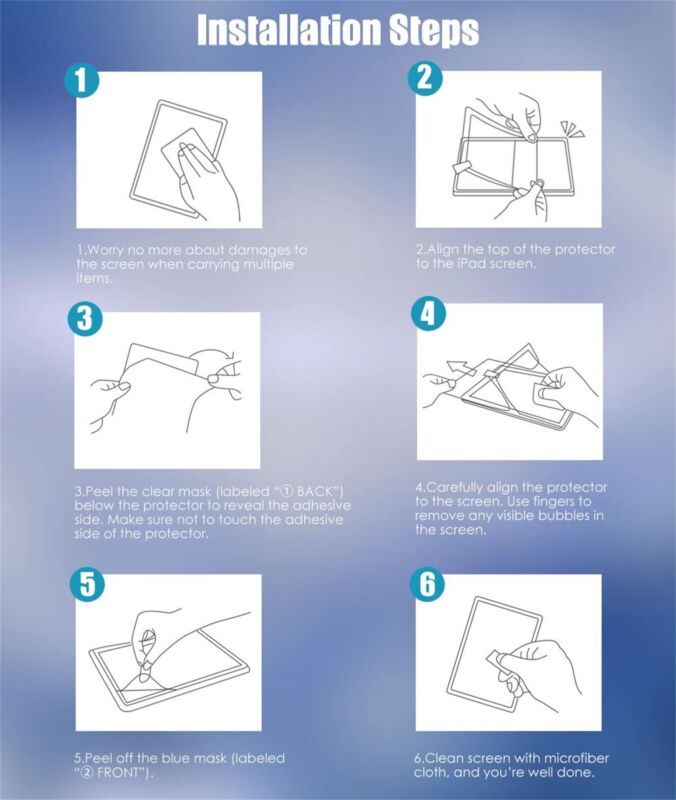 Installation Steps

1

1.Worry no more about damages to the screen when carrying multiple items.

2

2.Align the top of the protector to the iPad screen.

3

3.Peel the clear mask (labeled "① BACK") below the protector to reveal the adhesive side. Make sure not to touch the adhesive side of the protector.

4

4.Carefully align the protector to the screen. Use fingers to remove any visible bubbles in the screen.

5

5.Peel off the blue mask (labeled "② FRONT").

6

6.Clean screen with microfiber cloth, and you're well done.